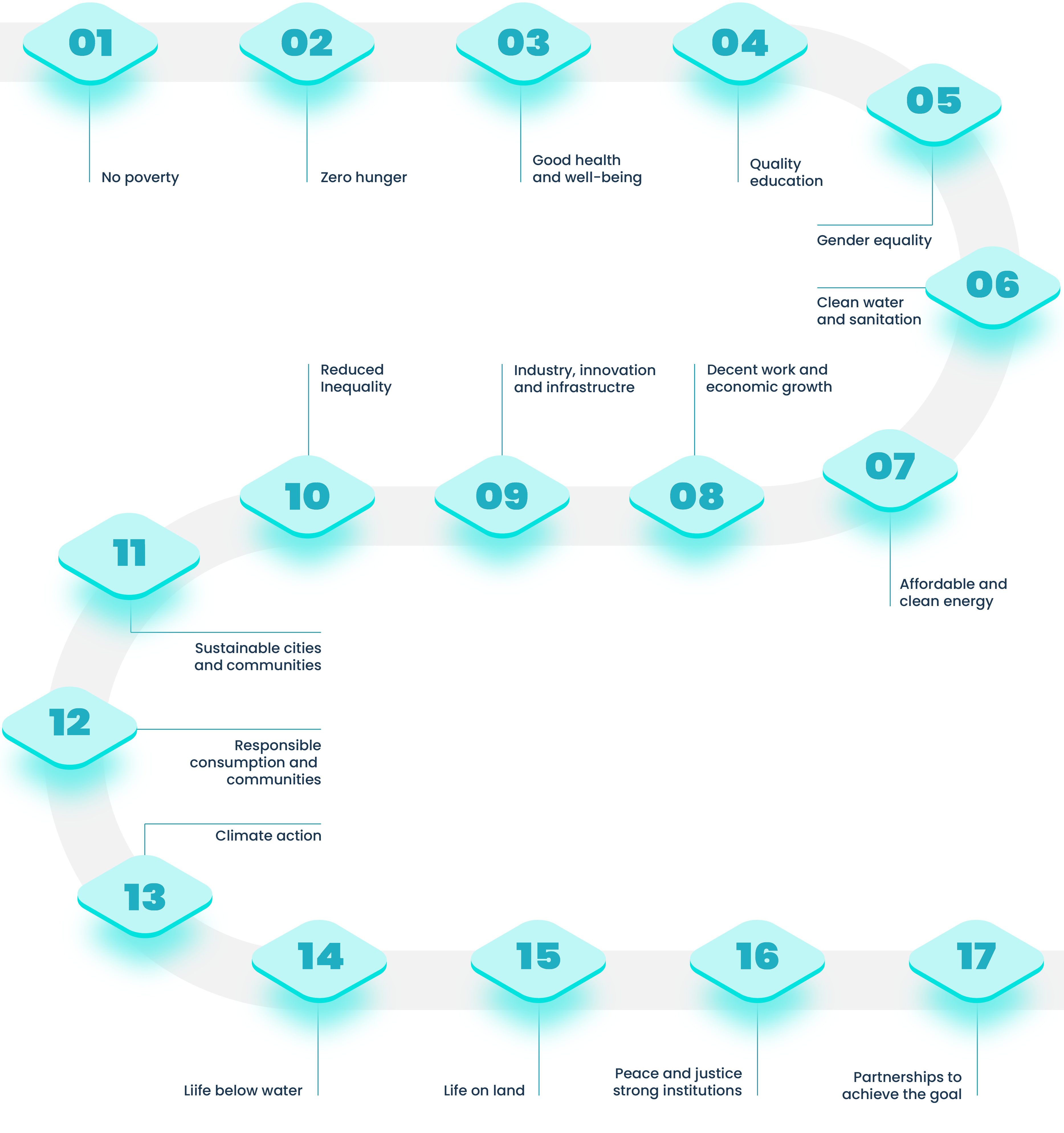 01
No poverty

02
Zero hunger

03
Good health and well-being

04
Quality education

05
Gender equality

06
Clean water and sanitation

07
Affordable and clean energy

08
Decent work and economic growth

09
Industry, innovation and infrastructre

10
Reduced Inequality

11
Sustainable cities and communities

12
Responsible consumption and communities

13
Climate action

14
Liife below water

15
Life on land

16
Peace and justice strong institutions

17
Partnerships to achieve the goal